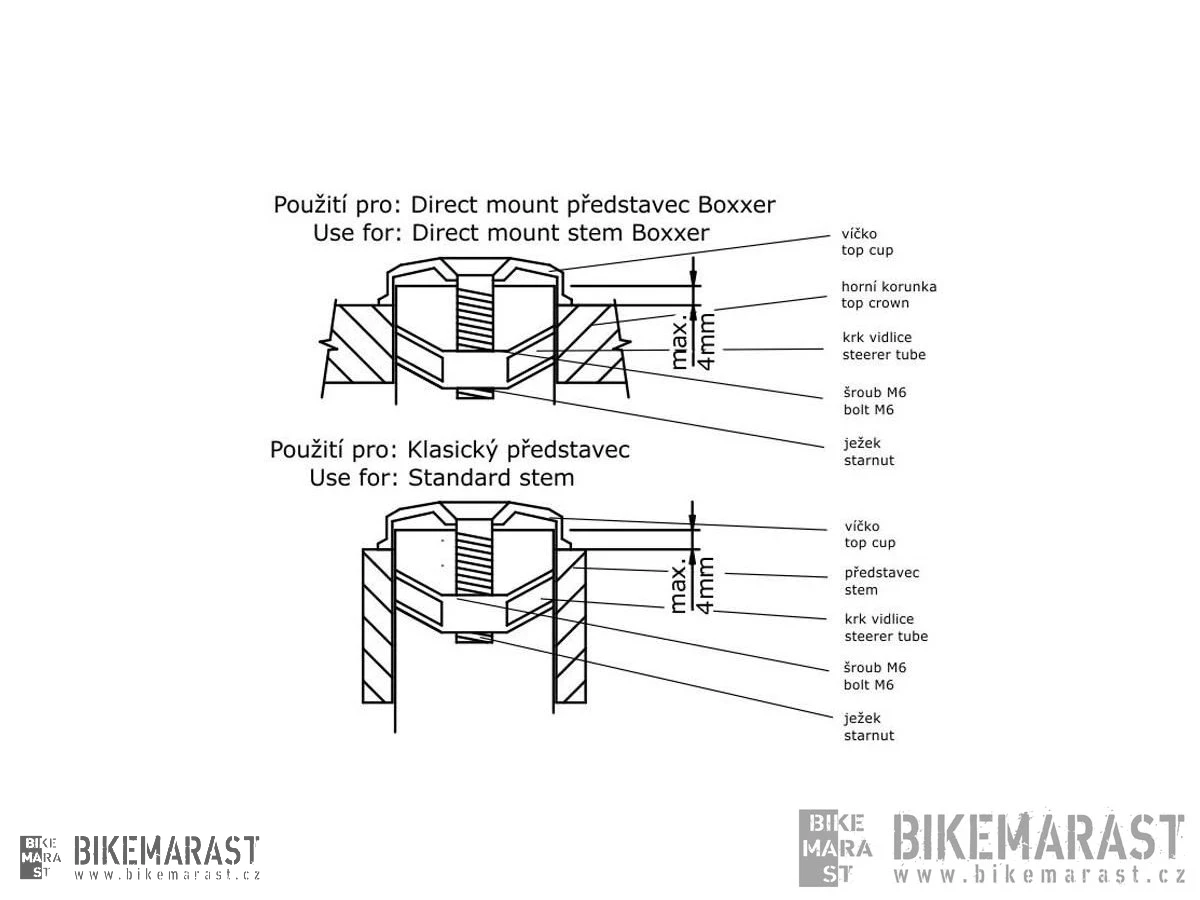 Použití pro: Direct mount představec Boxxer
Use for: Direct mount stem Boxxer

víčko
top cup

horní korunka
top crown

max. 4mm

krk vidlice
steerer tube

šroub M6
bolt M6

ježek
starnut

Použití pro: Klasický představec
Use for: Standard stem

víčko
top cup

max. 4mm

představec
stem

krk vidlice
steerer tube

šroub M6
bolt M6

ježek
starnut

BIKE MARA ST BIKEMARAST www.bikemarast.cz

BIKE MARA ST BIKEMARAST www.bikemarast.cz