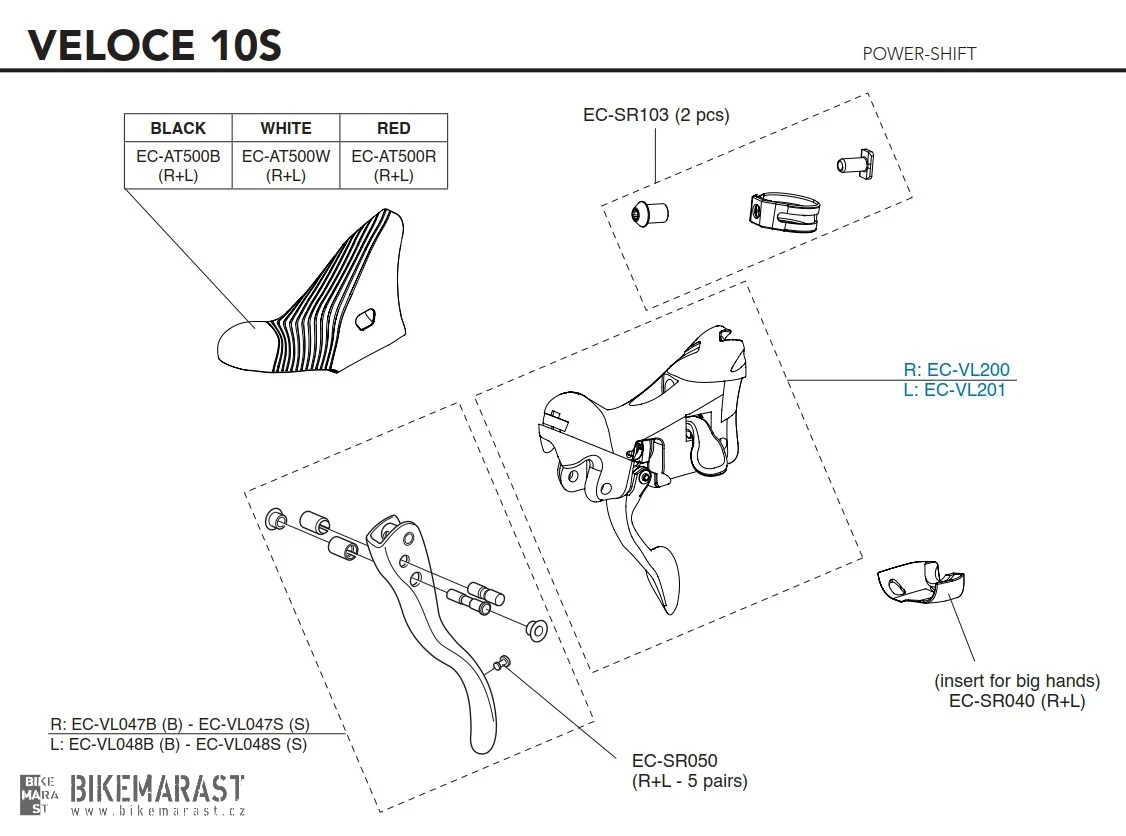 VELOCE 10S

POWER-SHIFT

| BLACK | WHITE | RED |
|---|---|---|
| EC-AT500B (R+L) | EC-AT500W (R+L) | EC-AT500R (R+L) |

EC-SR103 (2 pcs)

R: EC-VL200
L: EC-VL201

(insert for big hands)
EC-SR040 (R+L)

R: EC-VL047B (B) - EC-VL047S (S)
L: EC-VL048B (B) - EC-VL048S (S)

EC-SR050
(R+L - 5 pairs)

BIKE MARA ST
BIKEMARAST
www.bikemarast.cz