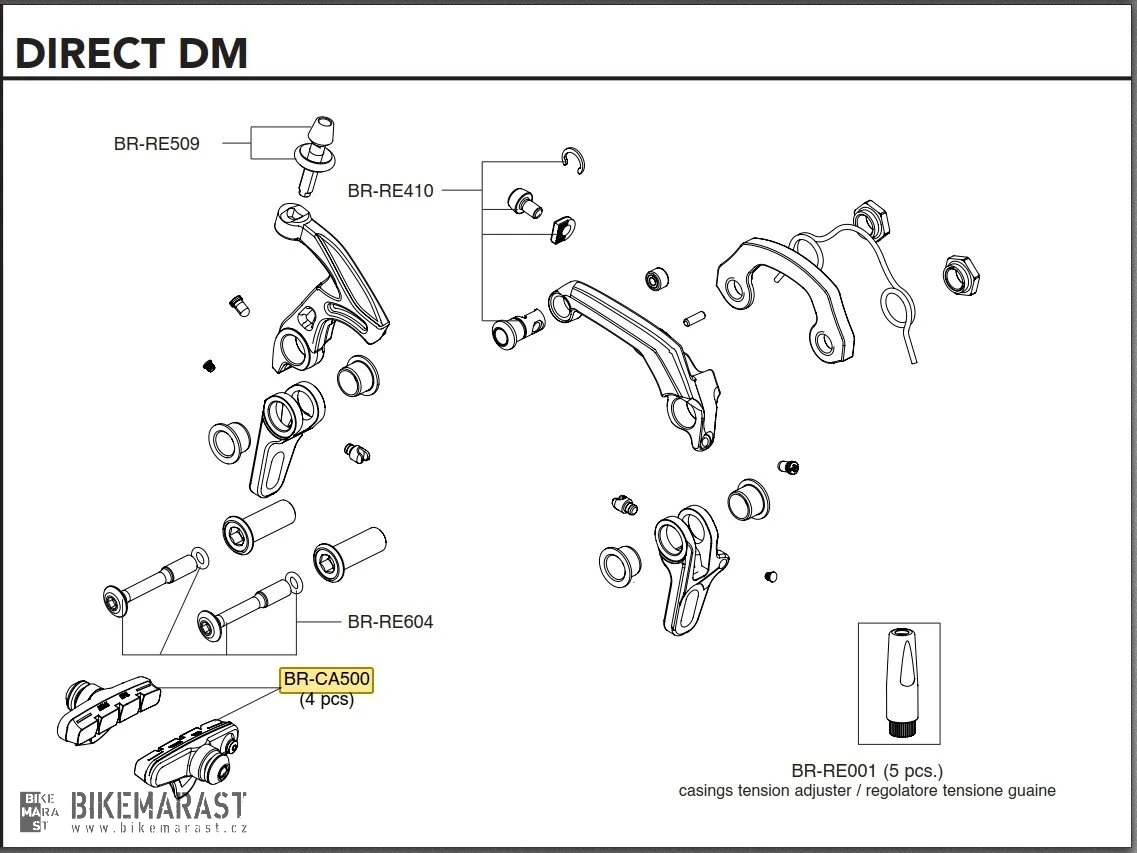 DIRECT DM

BR-RE509

BR-RE410

BR-RE604

BR-CA500
(4 pcs)

BR-RE001 (5 pcs.)
casings tension adjuster / regolatore tensione guaine

BIKE MARA ST
BIKEMARAST
www.bikemarast.cz