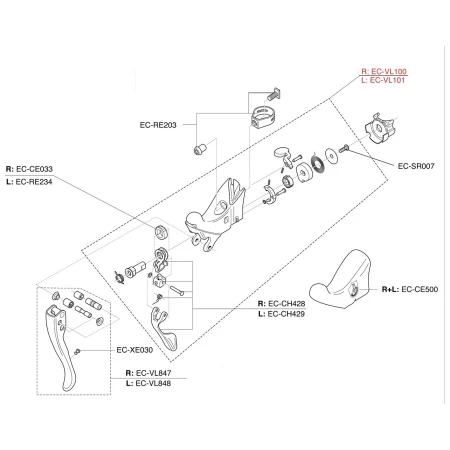 R: EC-VL100
L: EC-VL101

EC-RE203

EC-SR007

R: EC-CE033
L: EC-RE234

R+L: EC-CE500

R: EC-CH428
L: EC-CH429

EC-XE030

R: EC-VL847
L: EC-VL848