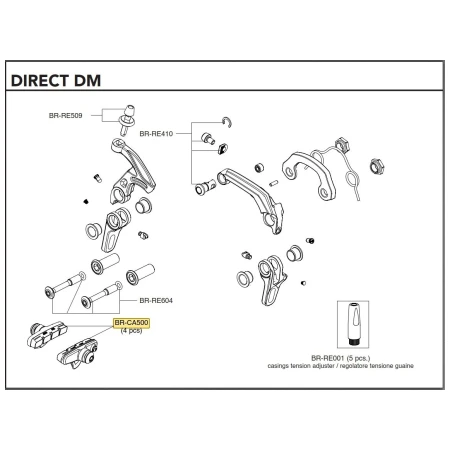 DIRECT DM

BR-RE509

BR-RE410

BR-RE604

BR-CA500
(4 pcs)

BR-RE001 (5 pcs.)
casings tension adjuster / regolatore tensione guaine